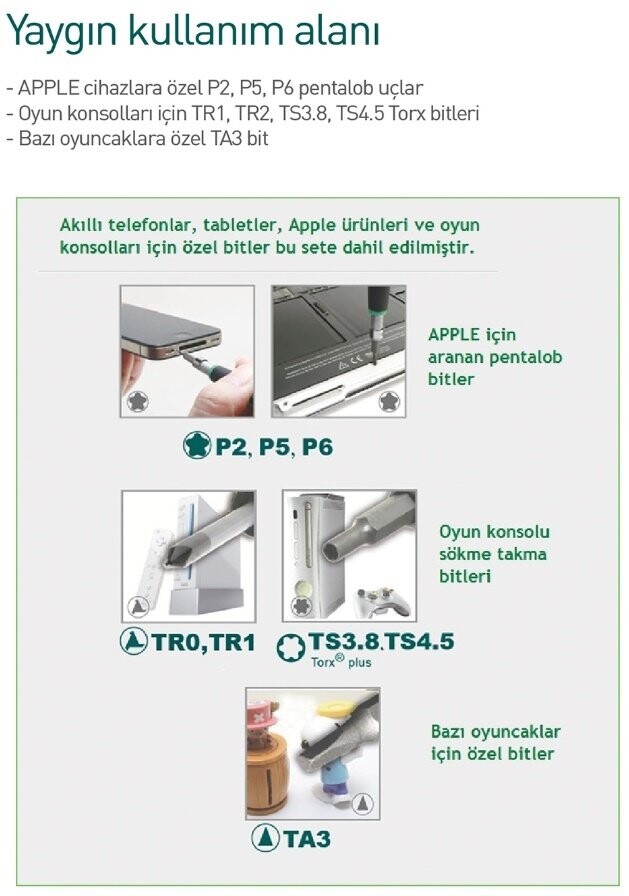 Yaygın kullanım alanı

- APPLE cihazlara özel P2, P5, P6 pentalob uçlar
- Oyun konsolları için TR1, TR2, TS3.8, TS4.5 Torx bitleri
- Bazı oyuncaklara özel TA3 bit

Akıllı telefonlar, tabletler, Apple ürünleri ve oyun konsolları için özel bitler bu sete dahil edilmiştir.

APPLE için aranan pentalob bitler

P2, P5, P6

Oyun konsolu sökme takma bitleri

TR0,TR1

TS3.8.TS4.5
Torx® plus

Bazı oyuncaklar için özel bitler

TA3