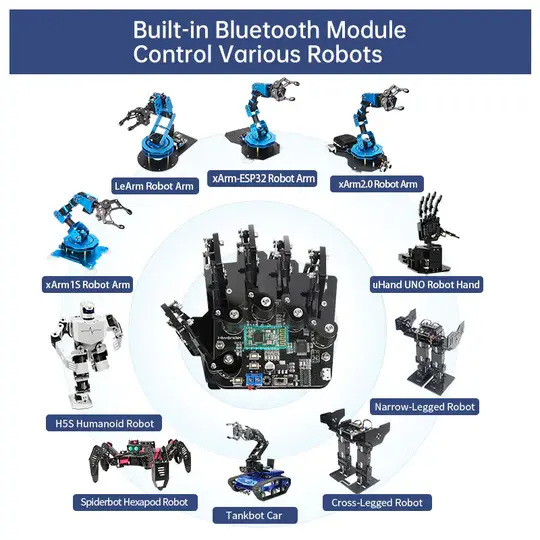 Built-in Bluetooth Module
Control Various Robots

LeArm Robot Arm

xArm-ESP32 Robot Arm

xArm2.0 Robot Arm

xArm1S Robot Arm

uHand UNO Robot Hand

Hiwonder

H5S Humanoid Robot

Narrow-Legged Robot

Spiderbot Hexapod Robot

Tankbot Car

Cross-Legged Robot