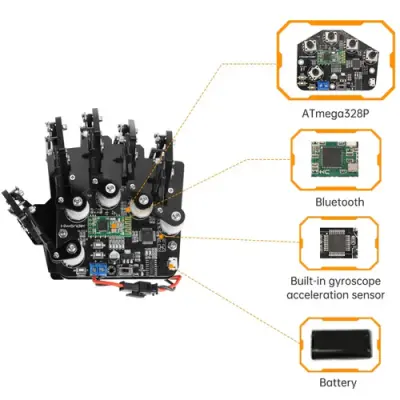 ATmega328P

Bluetooth

Built-in gyroscope acceleration sensor

Battery