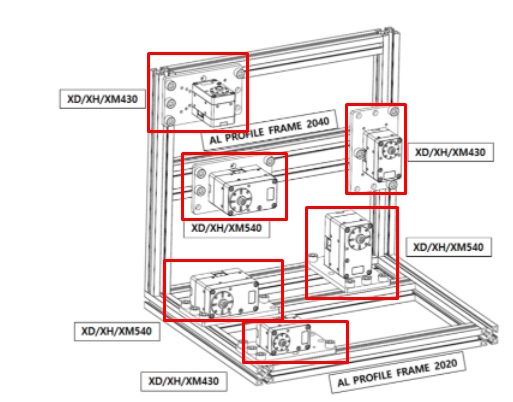 XD/XH/XM430

AL PROFILE FRAME 2040

XD/XH/XM430

XD/XH/XM540

XD/XH/XM540

XD/XH/XM540

XD/XH/XM430

AL PROFILE FRAME 2020